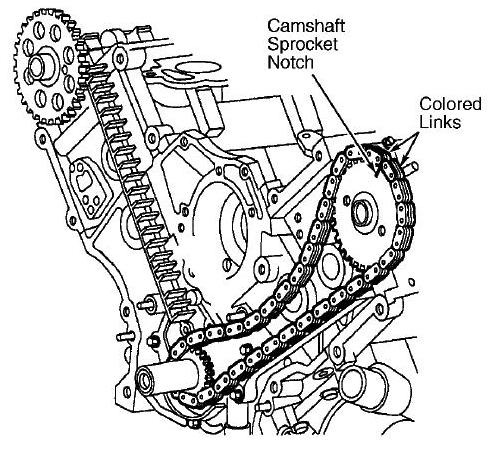 Camshaft Sprocket Notch

Colored Links