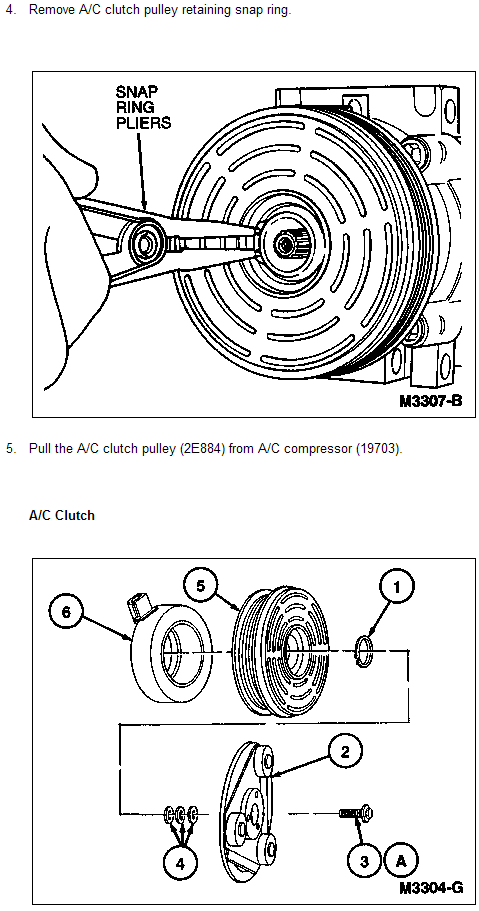 4. Remove A/C clutch pulley retaining snap ring.

SNAP RING PLIERS

M3307-B

5. Pull the A/C clutch pulley (2E884) from A/C compressor (19703).

A/C Clutch

6

5

1

2

4

3

A

M3304-G