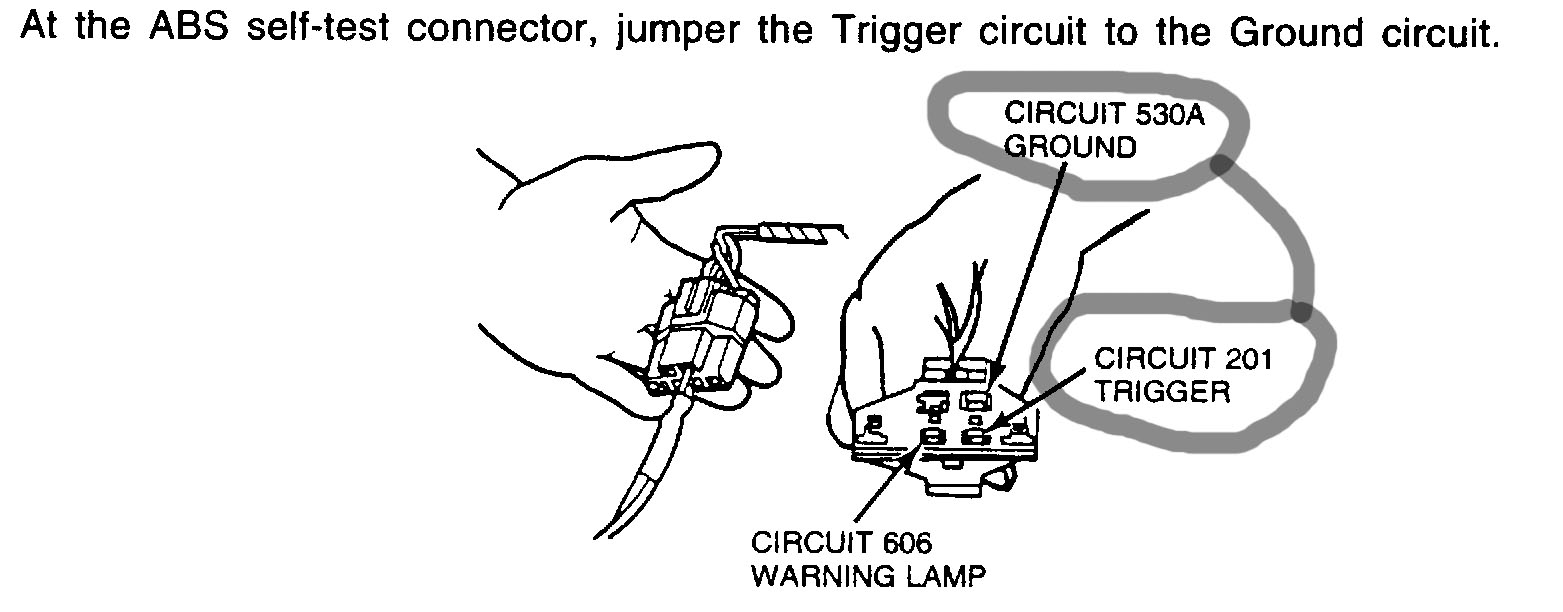 At the ABS self-test connector, jumper the Trigger circuit to the Ground circuit.

CIRCUIT 530A
GROUND

CIRCUIT 201
TRIGGER

CIRCUIT 606
WARNING LAMP