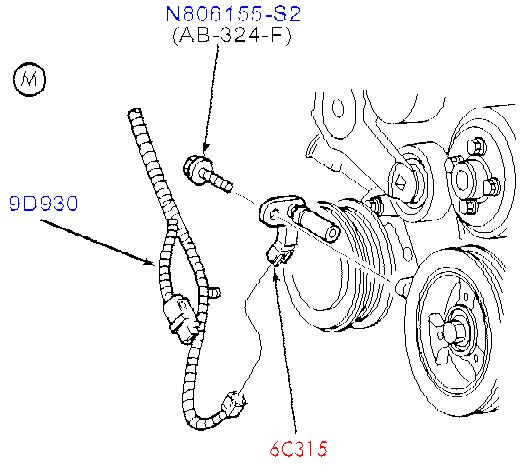 N806155-S2
(AB-324-F)

M

9D930

6C315