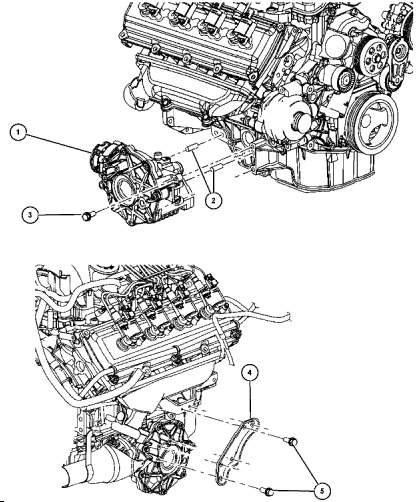 1
2
3
4
5