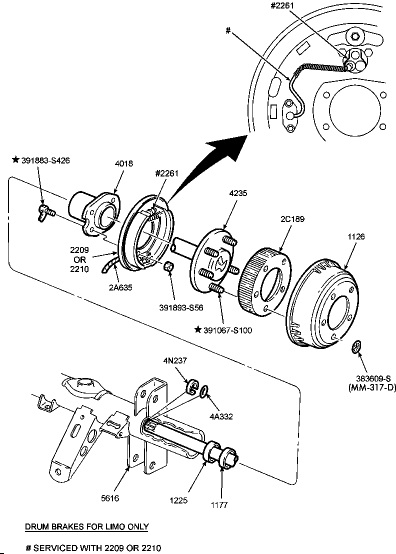 #2261
#
★ 391883-S426
4018
#2261
4235
2C189
1126
2209
OR
2210
2A635
391893-S56
★ 391067-S100
383609-S
(MM-317-D)
4N237
4A332
5616
1225
1177

DRUM BRAKES FOR LIMO ONLY

# SERVICED WITH 2209 OR 2210