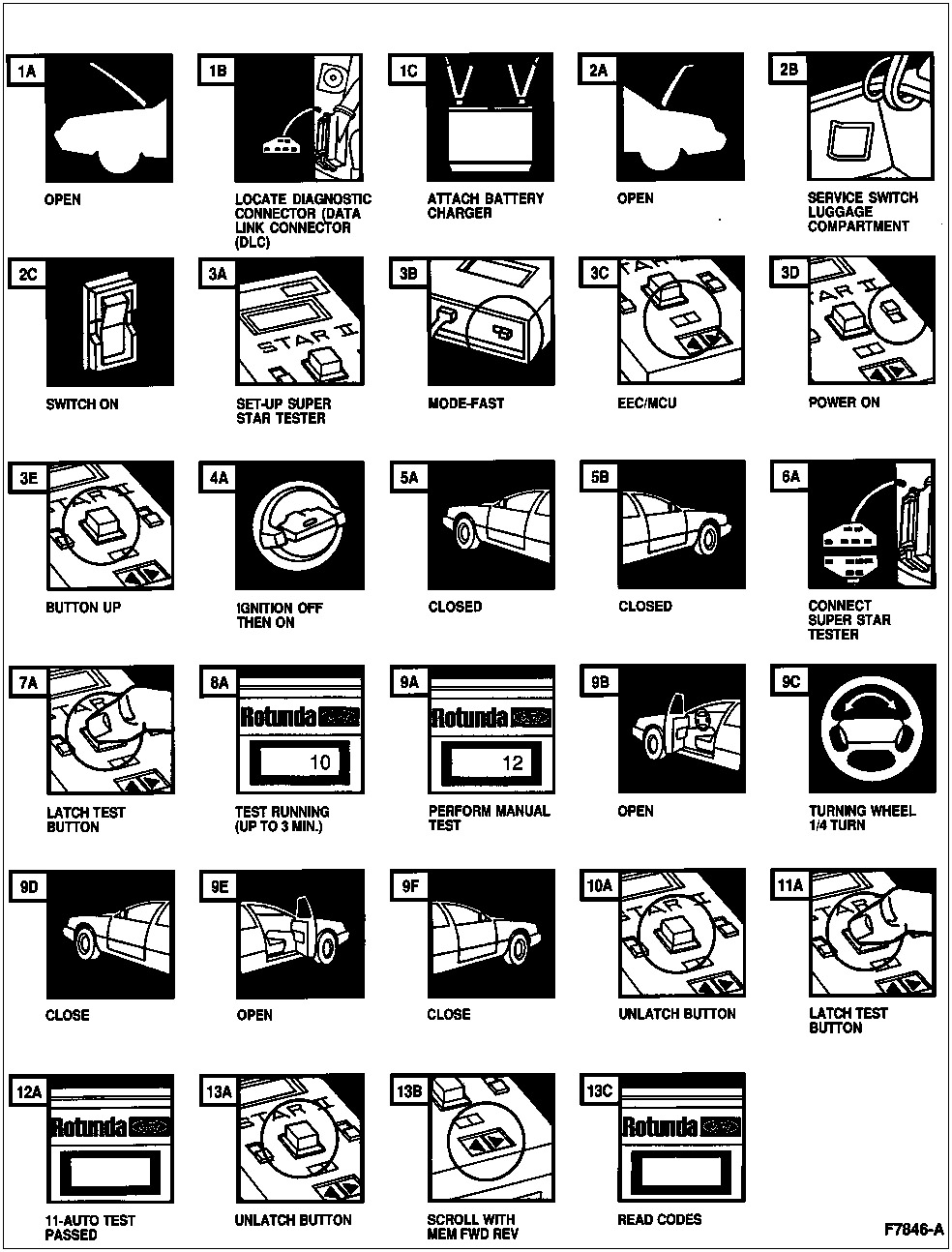 1A
OPEN

1B
LOCATE DIAGNOSTIC CONNECTOR (DATA LINK CONNECTOR (DLC)

1C
ATTACH BATTERY CHARGER

2A
OPEN

2B
SERVICE SWITCH LUGGAGE COMPARTMENT

2C
SWITCH ON

3A
STAR II
SET-UP SUPER STAR TESTER

3B
MODE-FAST

3C
STAR
EEC/MCU

3D
STAR II
POWER ON

3E
STAR II
BUTTON UP

4A
IGNITION OFF THEN ON

5A
CLOSED

5B
CLOSED

6A
CONNECT SUPER STAR TESTER

7A
STAR
LATCH TEST BUTTON

8A
Rotunda
10
TEST RUNNING (UP TO 3 MIN.)

9A
Rotunda
12
PERFORM MANUAL TEST

9B
OPEN

9C
TURNING WHEEL 1/4 TURN

9D
CLOSE

9E
OPEN

9F
CLOSE

10A
STAR II
UNLATCH BUTTON

11A
STAR
LATCH TEST BUTTON

12A
Rotunda
11-AUTO TEST PASSED

13A
STAR II
UNLATCH BUTTON

13B
SCROLL WITH MEM FWD REV

13C
Rotunda
READ CODES

F7846-A