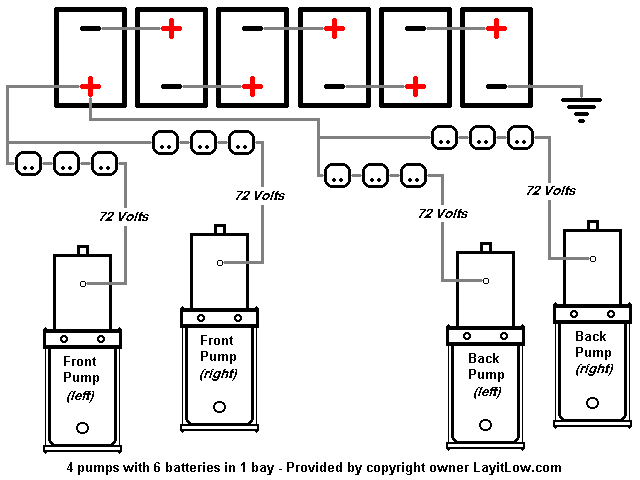 72 Volts

72 Volts

72 Volts

72 Volts

Front Pump (left)

Front Pump (right)

Back Pump (left)

Back Pump (right)

4 pumps with 6 batteries in 1 bay - Provided by copyright owner LayitLow.com