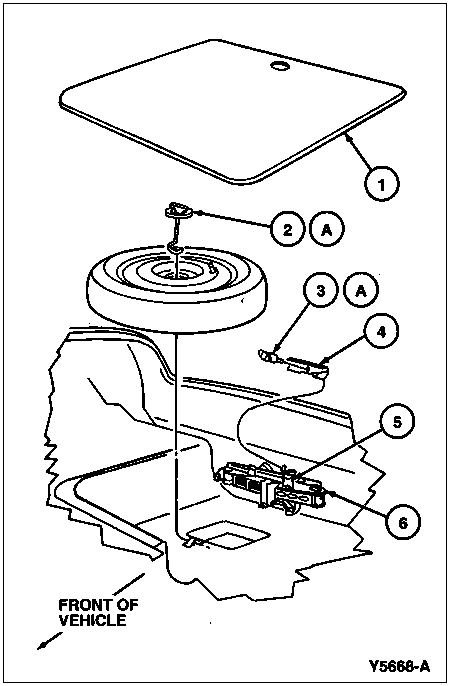 1

2 A

3 A

4

5

6

FRONT OF VEHICLE

Y5668-A