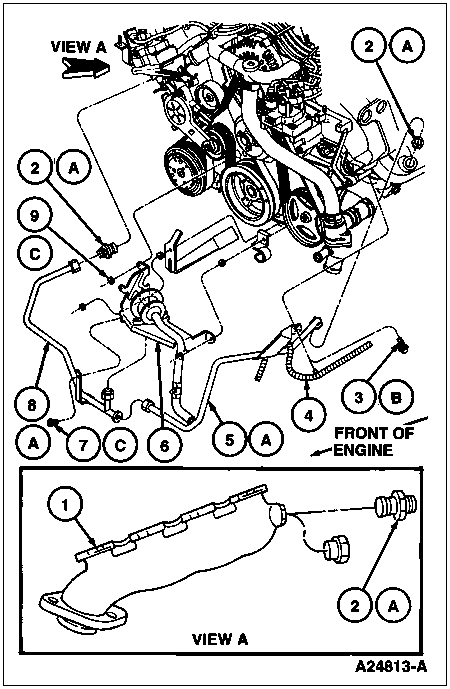 VIEW A

2 A

2 A

9

C

8

A 7 C 6 5 A 4 3 B

FRONT OF ENGINE

1

2 A

VIEW A

A24813-A